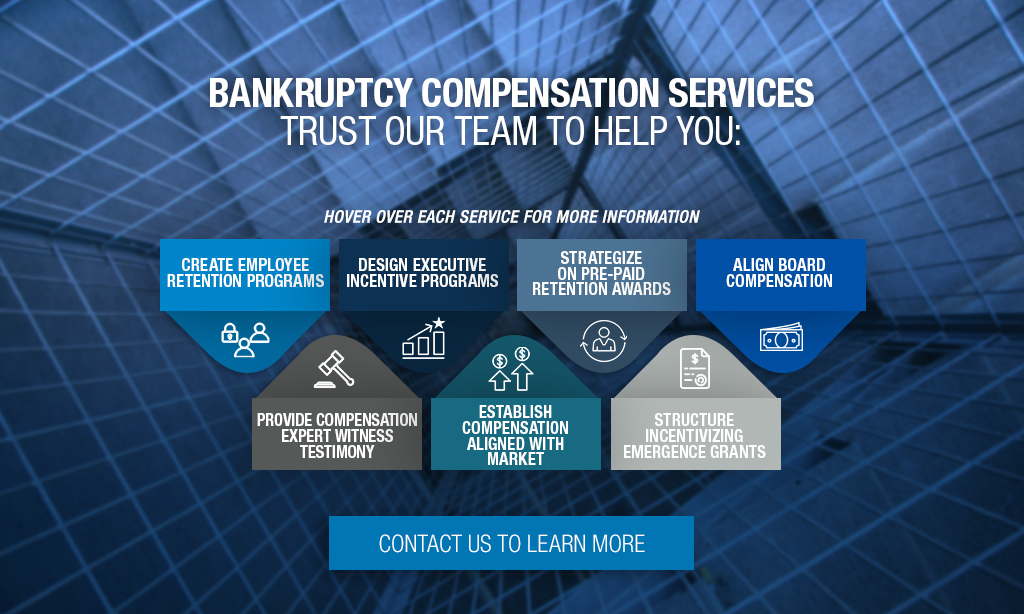 BANKRUPTCY COMPENSATION SERVICES
TRUST OUR TEAM TO HELP YOU:

HOVER OVER EACH SERVICE FOR MORE INFORMATION

CREATE EMPLOYEE RETENTION PROGRAMS

DESIGN EXECUTIVE INCENTIVE PROGRAMS

STRATEGIZE ON PRE-PAID RETENTION AWARDS

ALIGN BOARD COMPENSATION

PROVIDE COMPENSATION EXPERT WITNESS TESTIMONY

ESTABLISH COMPENSATION ALIGNED WITH MARKET

STRUCTURE INCENTIVIZING EMERGENCE GRANTS

CONTACT US TO LEARN MORE