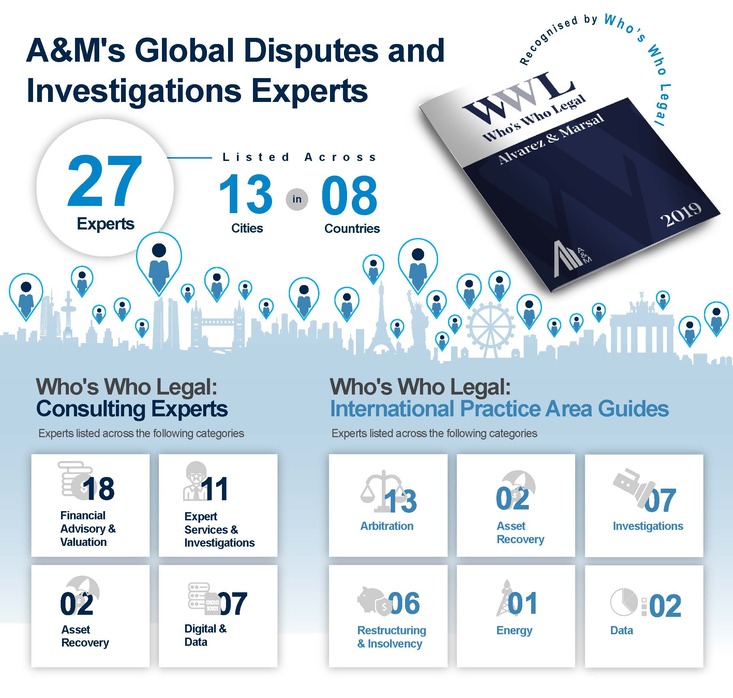 A&M's Global Disputes and Investigations Experts

Recognised by Who's Who Legal

WWL
Who's Who Legal
Alvarez & Marsal
2019
A&M

27
Experts

Listed Across
13
Cities
in
08
Countries

Who's Who Legal:
Consulting Experts
Experts listed across the following categories

18
Financial Advisory & Valuation

11
Expert Services & Investigations

02
Asset Recovery

07
Digital & Data

Who's Who Legal:
International Practice Area Guides
Experts listed across the following categories

13
Arbitration

02
Asset Recovery

07
Investigations

06
Restructuring & Insolvency

01
Energy

02
Data